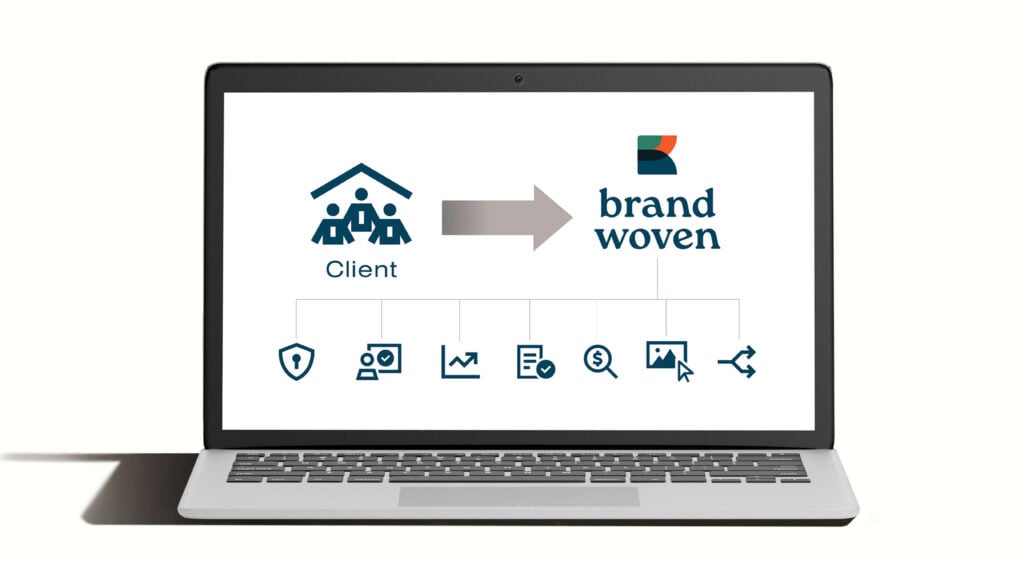 Client

brand
woven